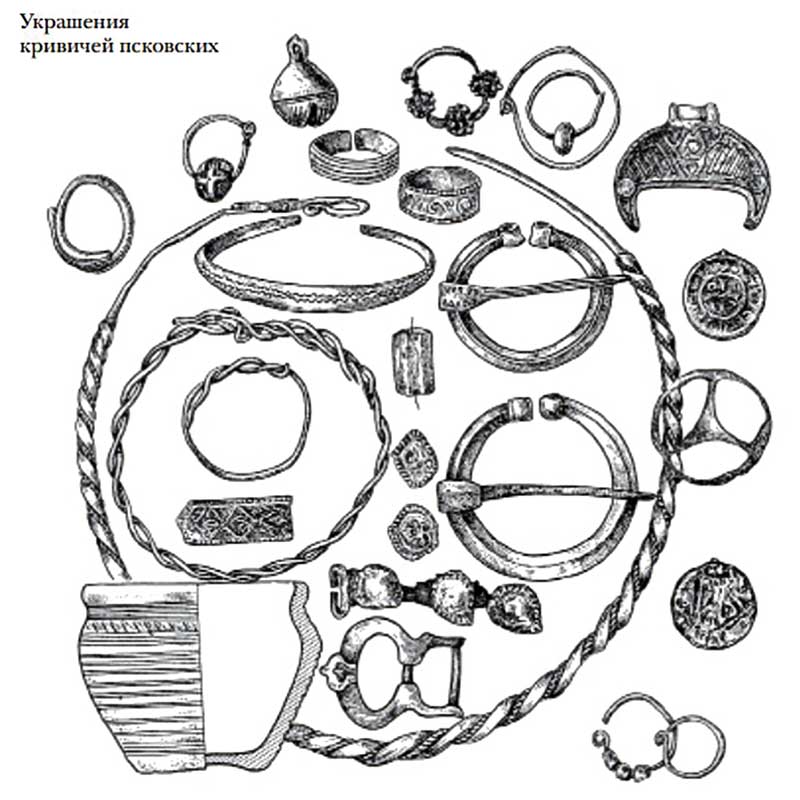 Украшения кривичей псковских